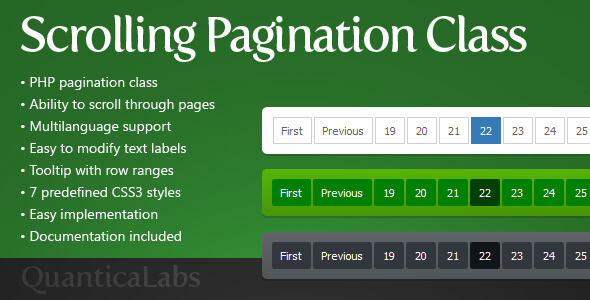 Scrolling Pagination Class

• PHP pagination class
• Ability to scroll through pages
• Multilanguage support
• Easy to modify text labels
• Tooltip with row ranges
• 7 predefined CSS3 styles
• Easy implementation
• Documentation included

First Previous 19 20 21 22 23 24 25

First Previous 19 20 21 22 23 24 25

First Previous 19 20 21 22 23 24 25

QuanticaLabs