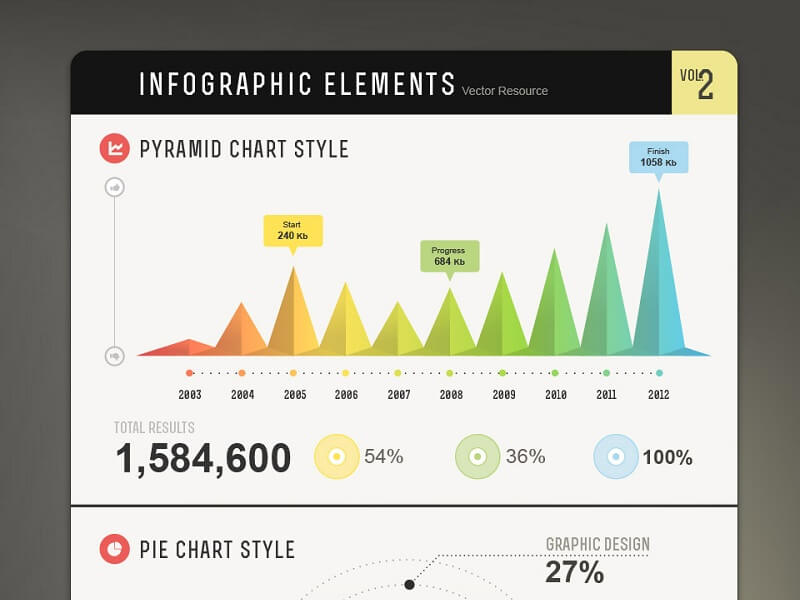 INFOGRAPHIC ELEMENTS Vector Resource

VOL 2

PYRAMID CHART STYLE

Start
240 Kb

Progress
684 Kb

Finish
1058 Kb

2003 2004 2005 2006 2007 2008 2009 2010 2011 2012

TOTAL RESULTS
1,584,600

54%

36%

100%

PIE CHART STYLE

GRAPHIC DESIGN
27%