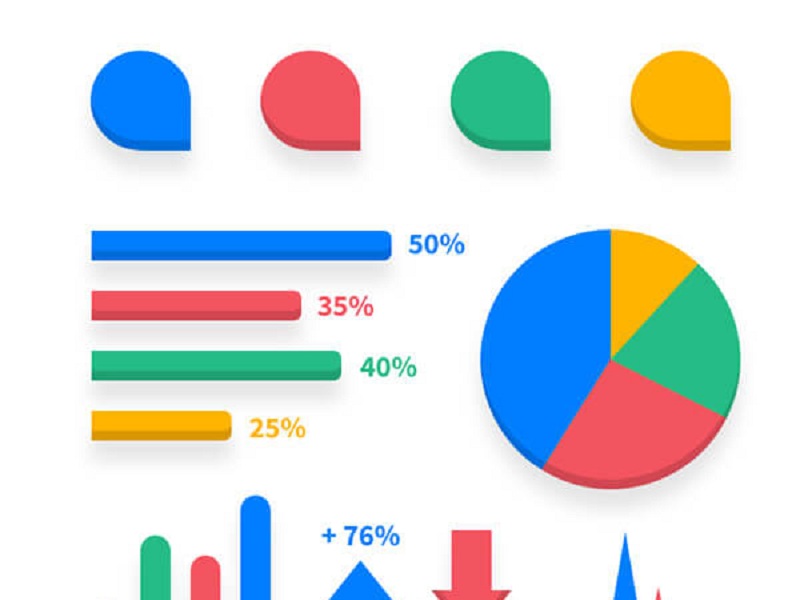 50%
35%
40%
25%
+ 76%