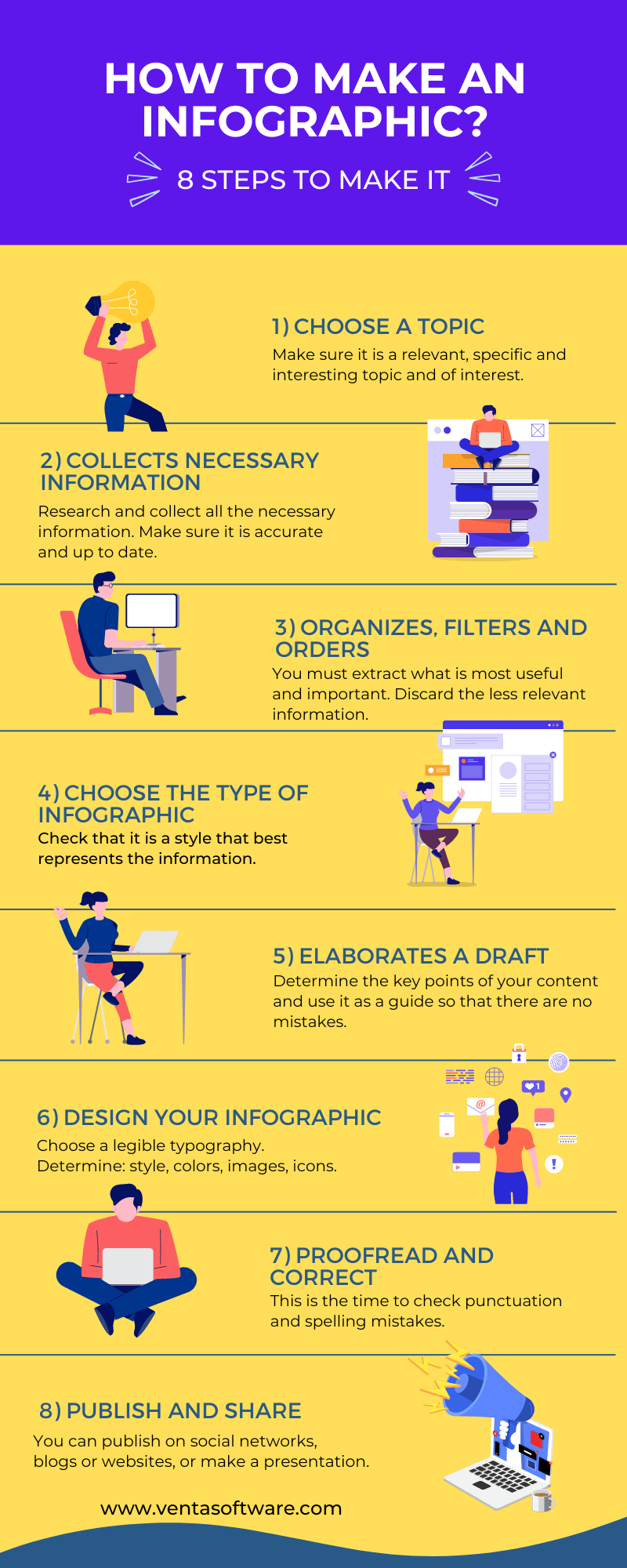 HOW TO MAKE AN INFOGRAPHIC?

8 STEPS TO MAKE IT

1) CHOOSE A TOPIC
Make sure it is a relevant, specific and interesting topic and of interest.

2) COLLECTS NECESSARY INFORMATION
Research and collect all the necessary information. Make sure it is accurate and up to date.

3) ORGANIZES, FILTERS AND ORDERS
You must extract what is most useful and important. Discard the less relevant information.

4) CHOOSE THE TYPE OF INFOGRAPHIC
Check that it is a style that best represents the information.

5) ELABORATES A DRAFT
Determine the key points of your content and use it as a guide so that there are no mistakes.

6) DESIGN YOUR INFOGRAPHIC
Choose a legible typography.
Determine: style, colors, images, icons.

7) PROOFREAD AND CORRECT
This is the time to check punctuation and spelling mistakes.

8) PUBLISH AND SHARE
You can publish on social networks, blogs or websites, or make a presentation.

www.ventasoftware.com