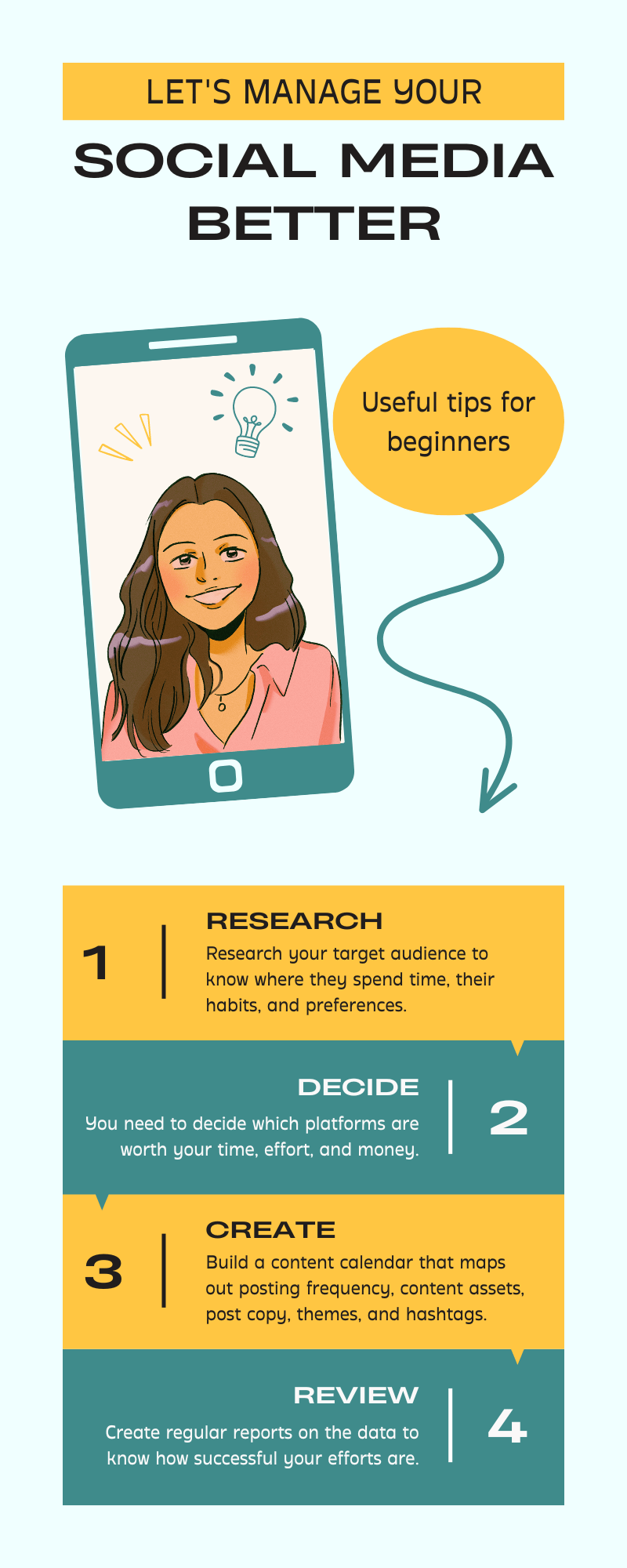 LET'S MANAGE YOUR

SOCIAL MEDIA BETTER

Useful tips for beginners

1

RESEARCH

Research your target audience to know where they spend time, their habits, and preferences.

DECIDE

You need to decide which platforms are worth your time, effort, and money.

2

3

CREATE

Build a content calendar that maps out posting frequency, content assets, post copy, themes, and hashtags.

REVIEW

Create regular reports on the data to know how successful your efforts are.

4